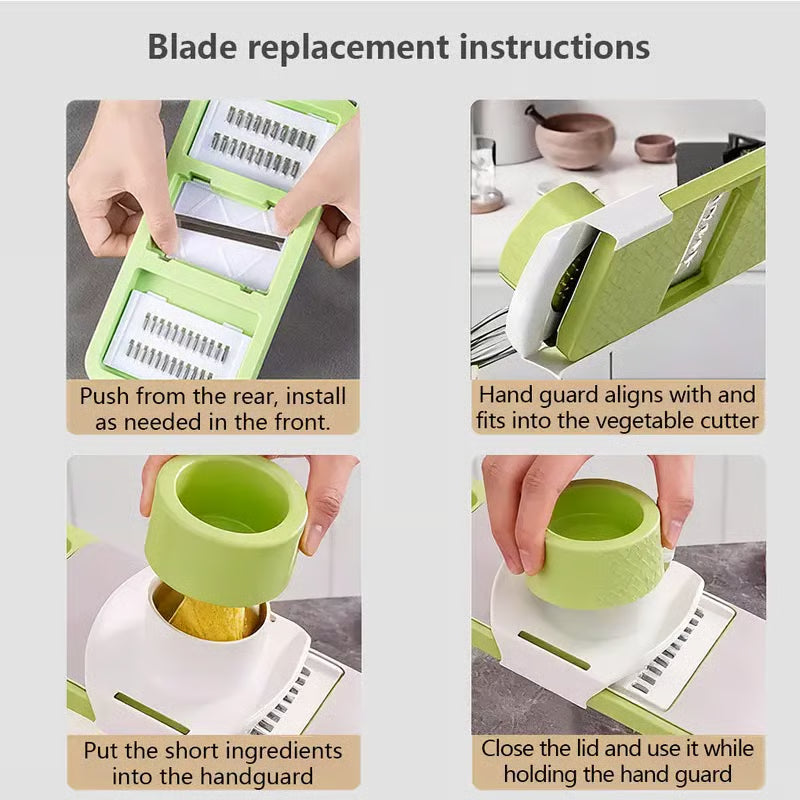 Blade replacement instructions

Push from the rear, install as needed in the front.

Hand guard aligns with and fits into the vegetable cutter

Put the short ingredients into the handguard

Close the lid and use it while holding the hand guard